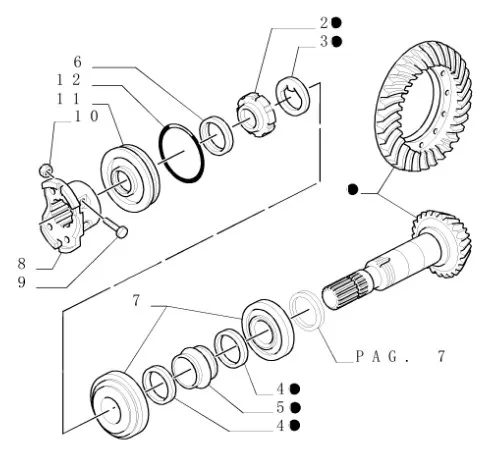 2●
3●
6
12
11
10
●
8
9
7
PAG. 7
4●
5●
4●