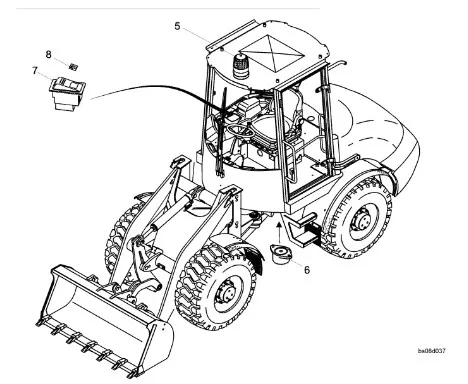 5

8

7

6

bs08d037